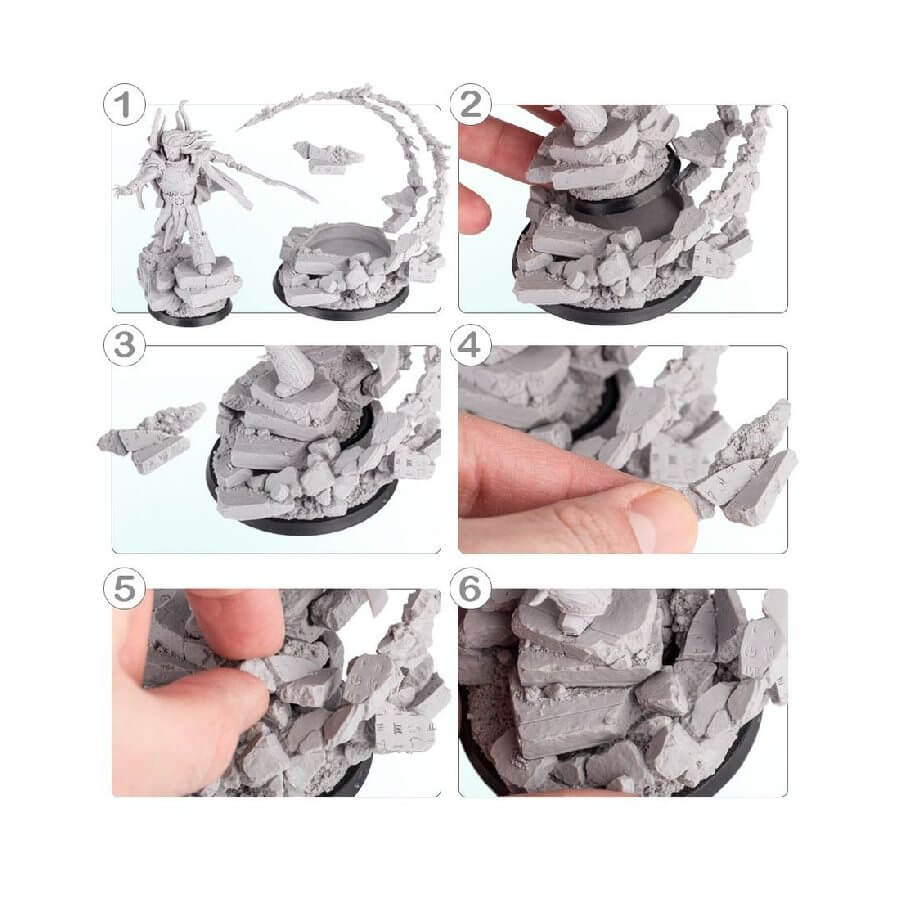 1
2
3
4
5
6